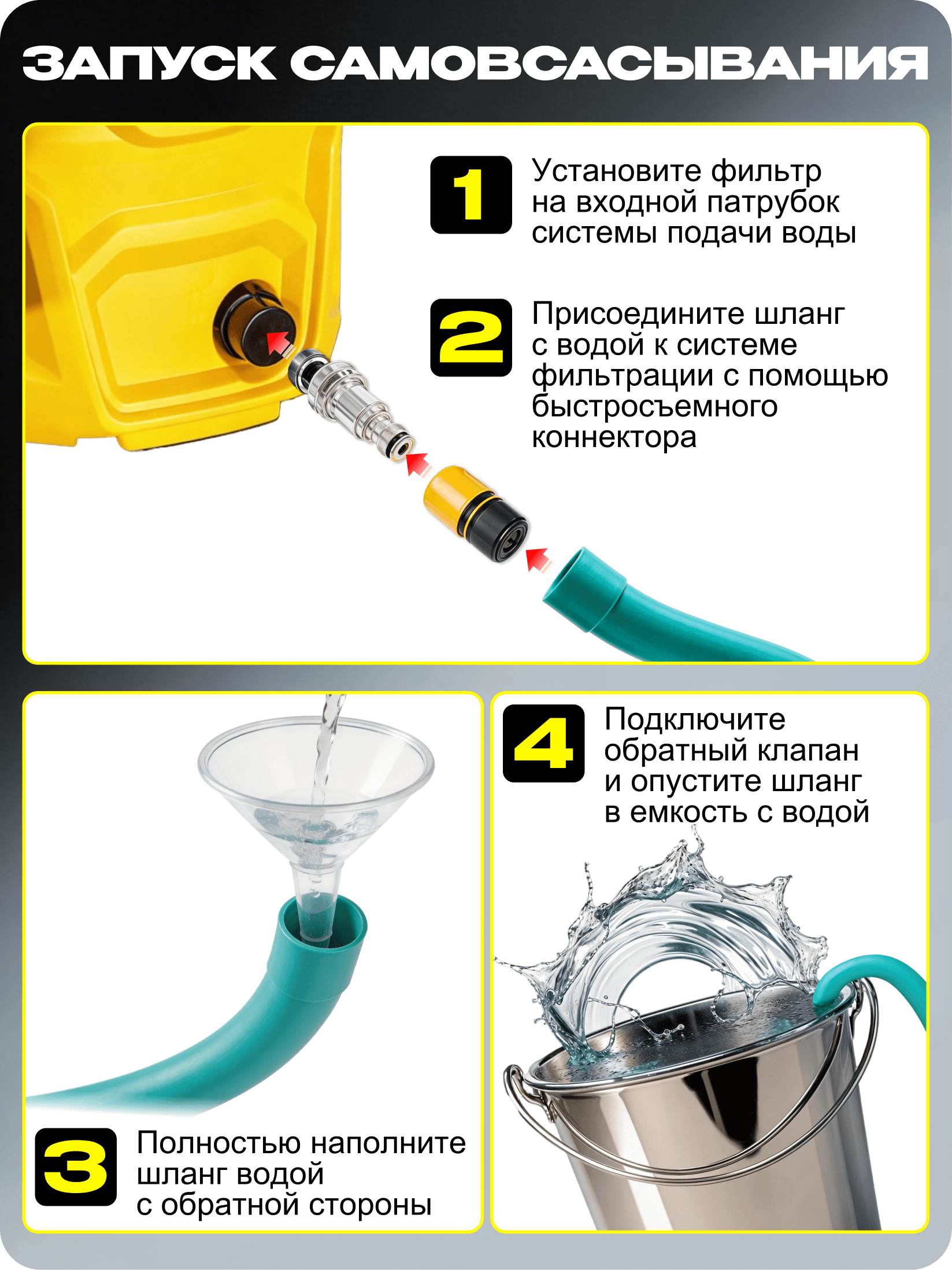 ЗАПУСК САМОВСАСЫВАНИЯ

1 Установите фильтр на входной патрубок системы подачи воды

2 Присоедините шланг с водой к системе фильтрации с помощью быстросъемного коннектора

3 Полностью наполните шланг водой с обратной стороны

4 Подключите обратный клапан и опустите шланг в емкость с водой