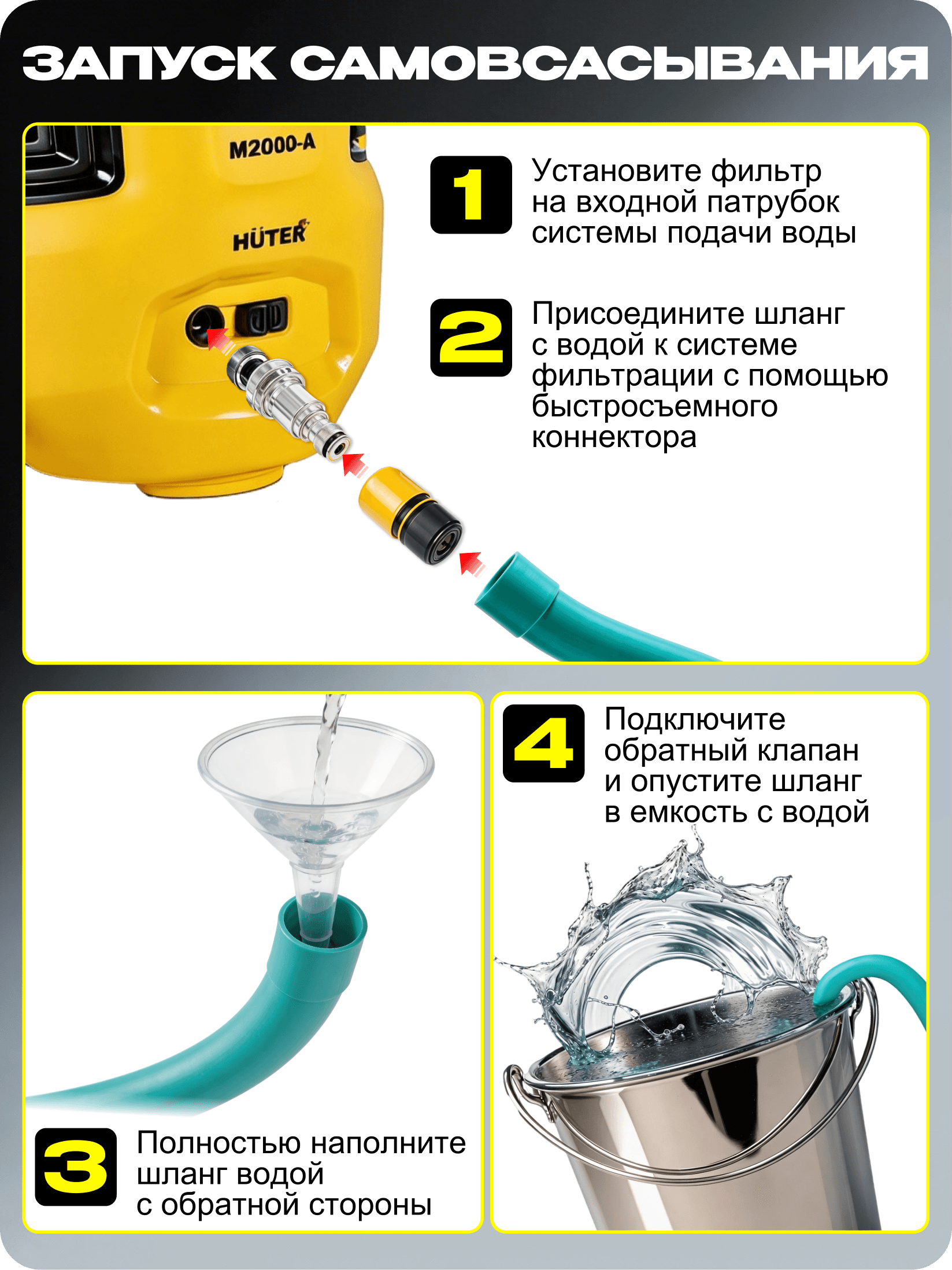 ЗАПУСК САМОВСАСЫВАНИЯ

M2000-A

HÜTER

1 Установите фильтр на входной патрубок системы подачи воды

2 Присоедините шланг с водой к системе фильтрации с помощью быстросъемного коннектора

3 Полностью наполните шланг водой с обратной стороны

4 Подключите обратный клапан и опустите шланг в емкость с водой