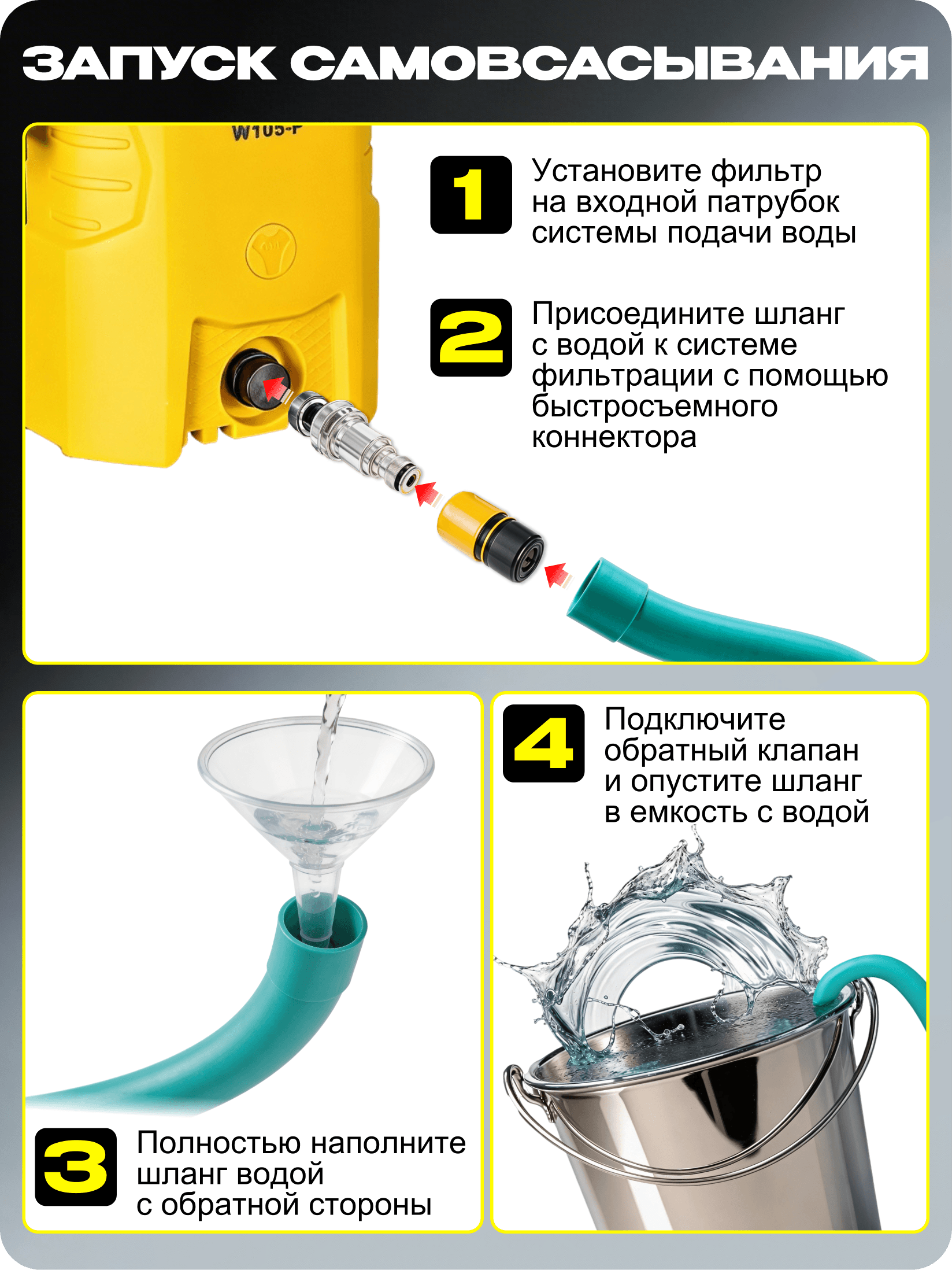 ЗАПУСК САМОВСАСЫВАНИЯ

W105-P

1
Установите фильтр на входной патрубок системы подачи воды

2
Присоедините шланг с водой к системе фильтрации с помощью быстросъемного коннектора

3
Полностью наполните шланг водой с обратной стороны

4
Подключите обратный клапан и опустите шланг в емкость с водой