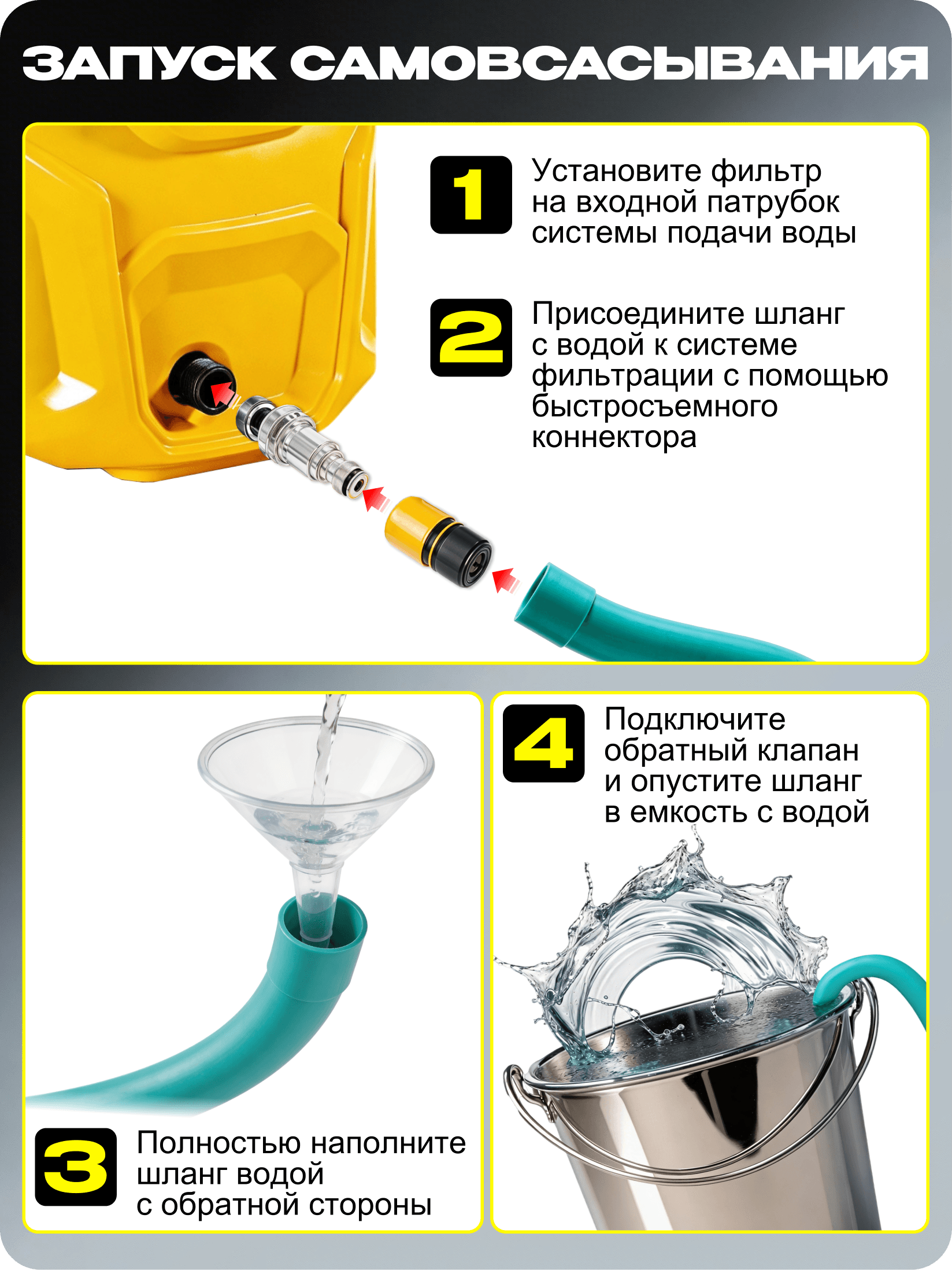 ЗАПУСК САМОВСАСЫВАНИЯ

1 Установите фильтр на входной патрубок системы подачи воды

2 Присоедините шланг с водой к системе фильтрации с помощью быстросъемного коннектора

3 Полностью наполните шланг водой с обратной стороны

4 Подключите обратный клапан и опустите шланг в емкость с водой