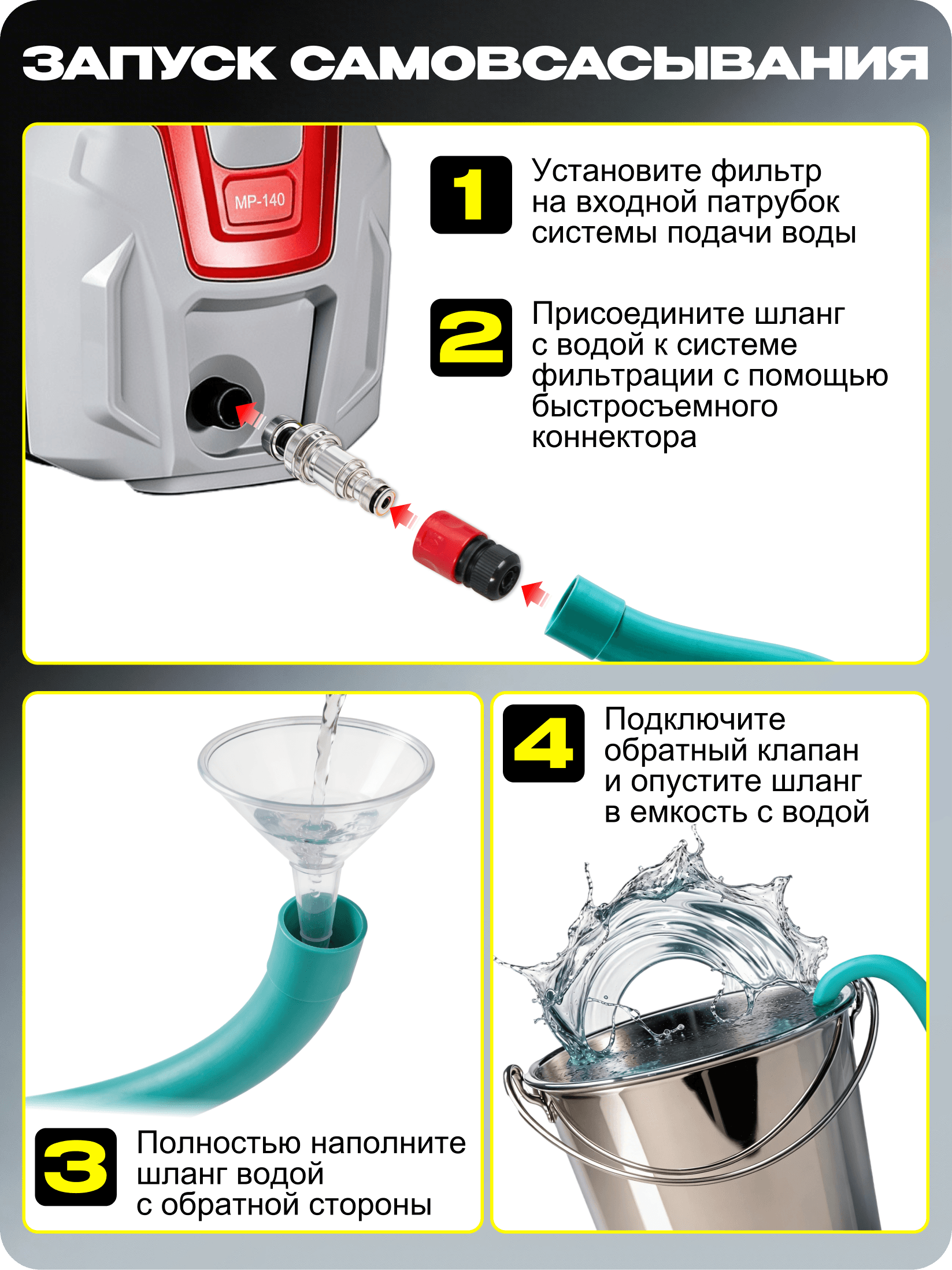 ЗАПУСК САМОВСАСЫВАНИЯ

MP-140

1 Установите фильтр на входной патрубок системы подачи воды

2 Присоедините шланг с водой к системе фильтрации с помощью быстросъемного коннектора

3 Полностью наполните шланг водой с обратной стороны

4 Подключите обратный клапан и опустите шланг в емкость с водой