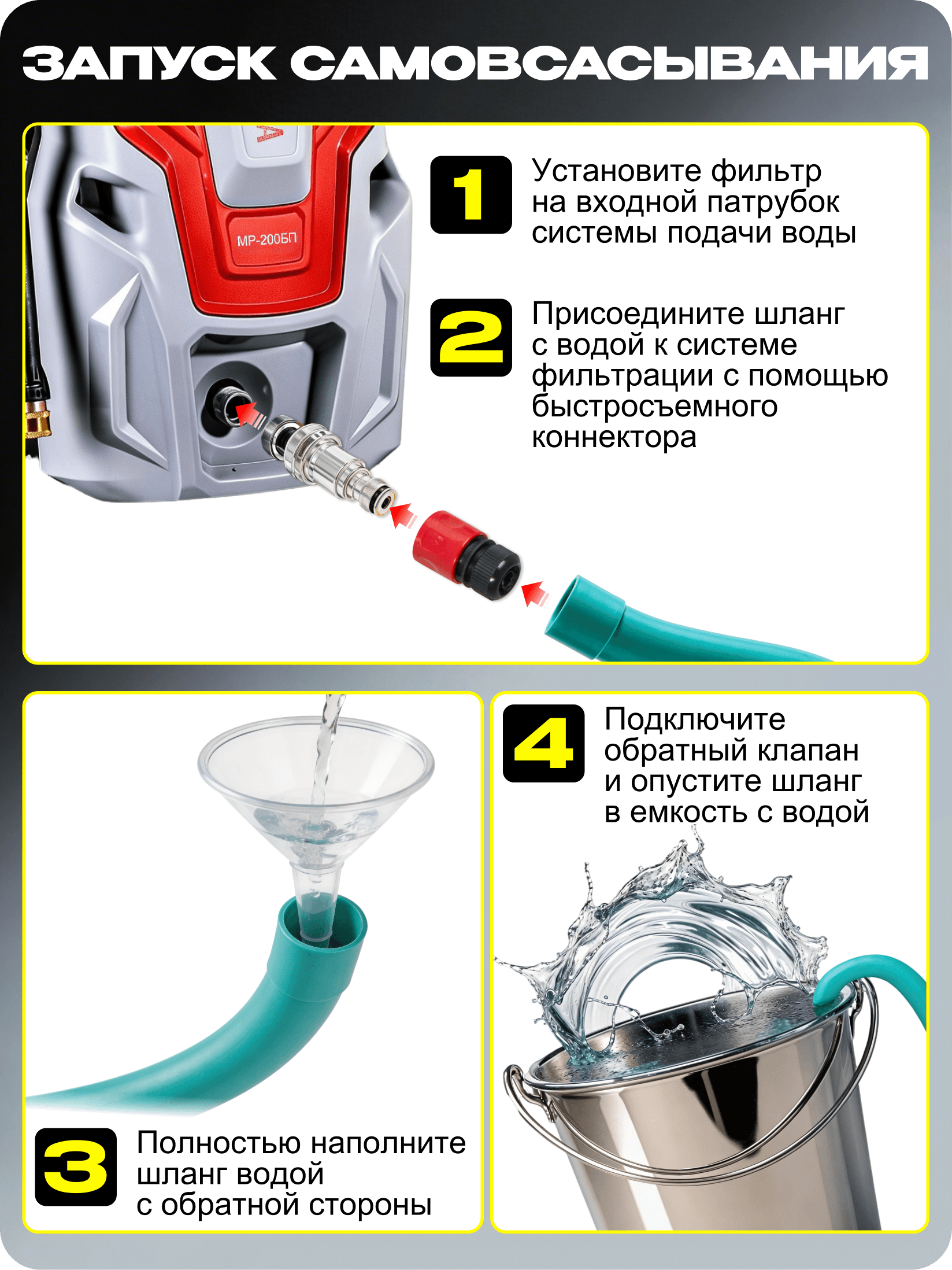 ЗАПУСК САМОВСАСЫВАНИЯ

МР-200БП

1 Установите фильтр на входной патрубок системы подачи воды

2 Присоедините шланг с водой к системе фильтрации с помощью быстросъемного коннектора

3 Полностью наполните шланг водой с обратной стороны

4 Подключите обратный клапан и опустите шланг в емкость с водой